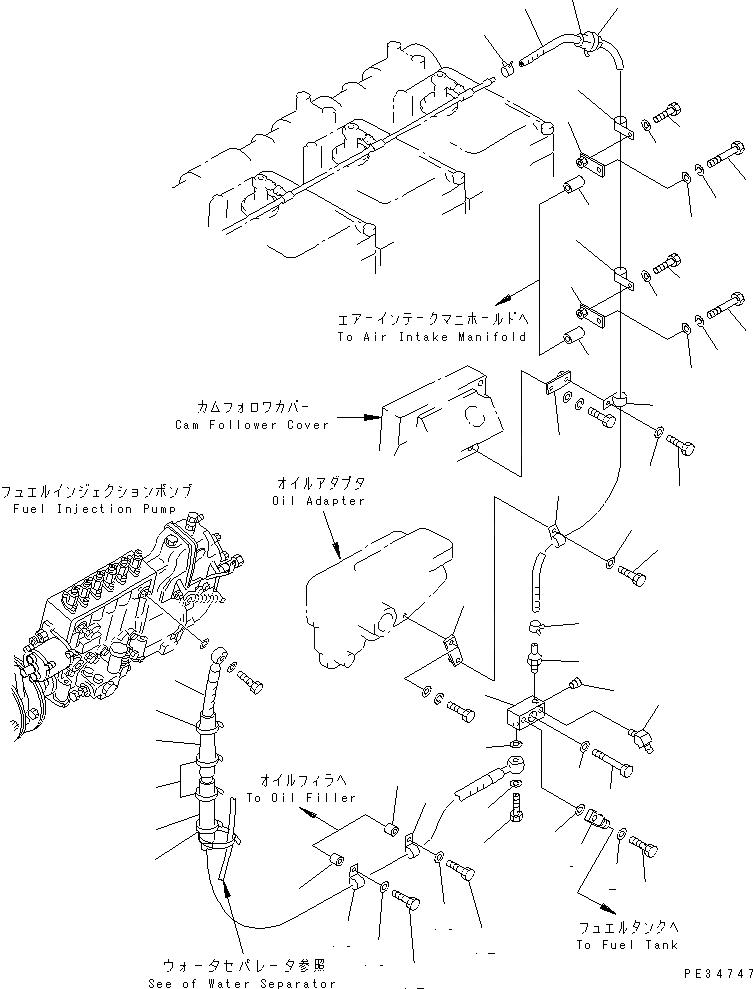 エアーインテークマニホールドへ
To Air Intake Manifold

カムフォロワカバー
Cam Follower Cover

フュエルインジェクションポンプ
Fuel Injection Pump

オイルアダプタ
Oil Adapter

オイルフィラへ
To Oil Filler

フュエルタンクへ
To Fuel Tank

ウォータセパレータ参照
See of Water Separator

PE34747