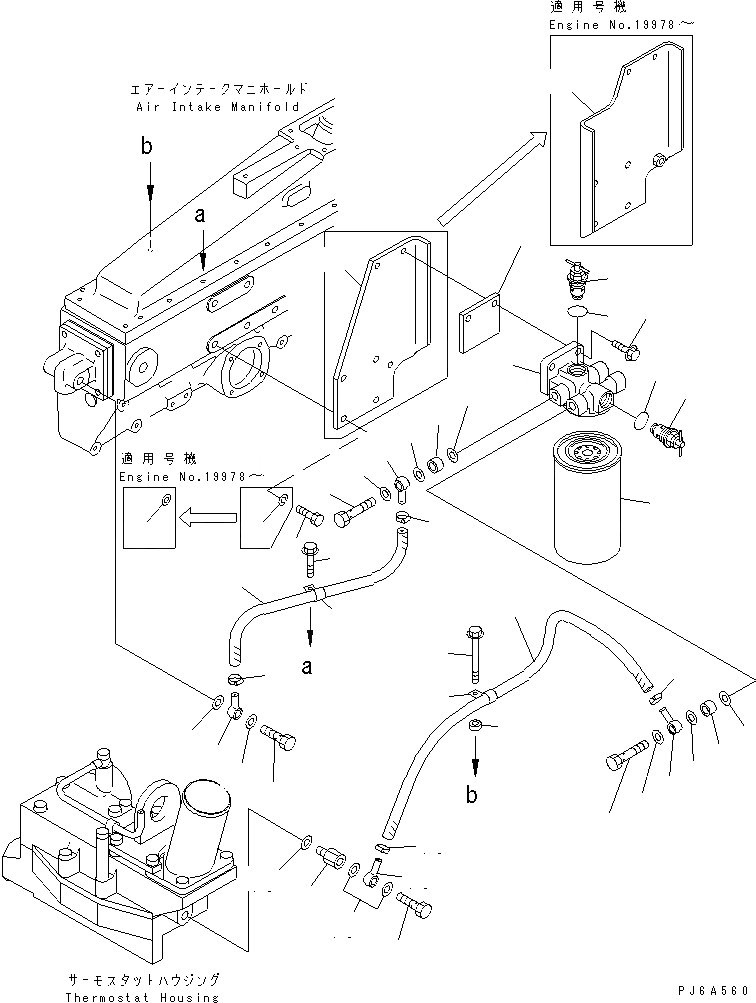 適用号機
Engine No.19978～

エアーインテークマニホールド
Air Intake Manifold

b

a

適用号機
Engine No.19978～

a

b

サーモスタットハウジング
Thermostat Housing

PJ6A560