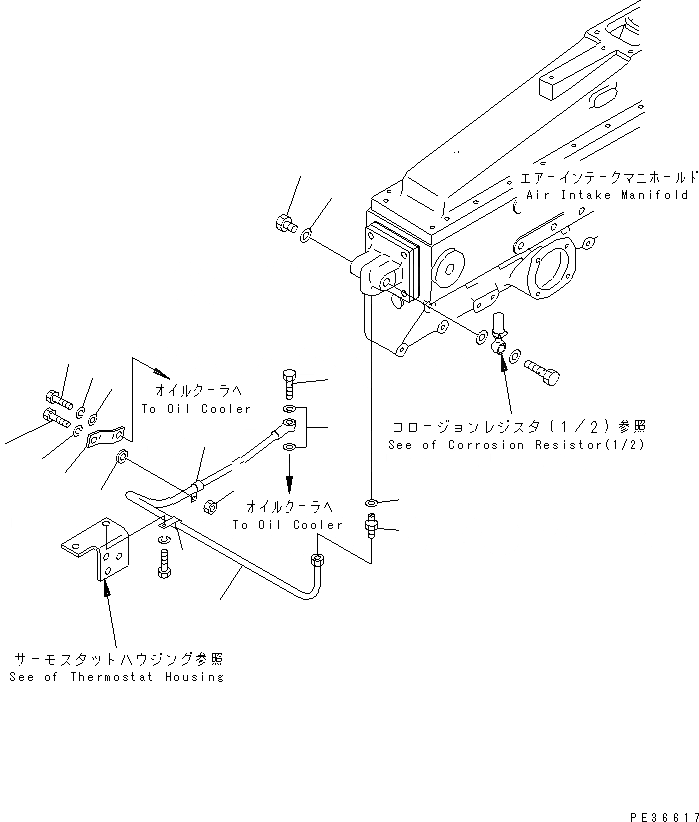 エアーインテークマニホールド
Air Intake Manifold

オイルクーラへ
To Oil Cooler

コロージョンレジスタ（1／2）参照
See of Corrosion Resistor(1/2)

オイルクーラへ
To Oil Cooler

サーモスタットハウジング参照
See of Thermostat Housing

PE36617