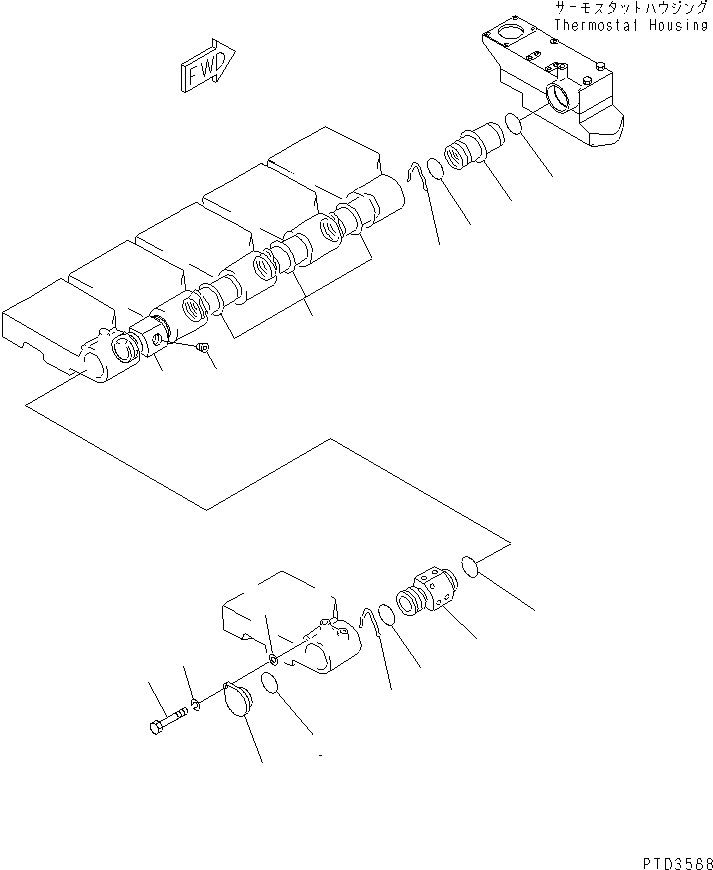 サーモスタットハウジング
Thermostat Housing

FWD

PTD3588