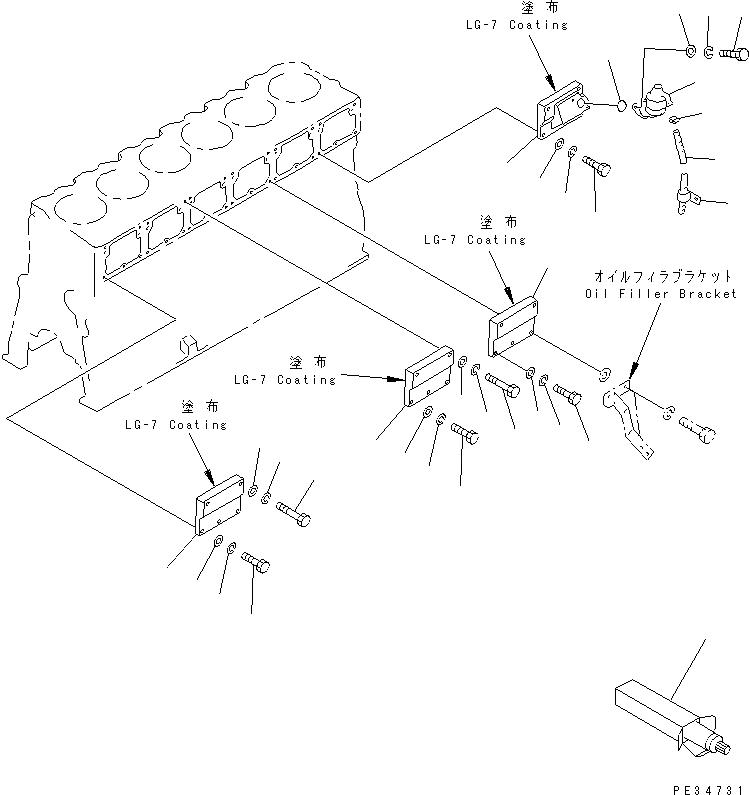 塗布
LG-7 Coating

塗布
LG-7 Coating

オイルフィラブラケット
Oil Filler Bracket

塗布
LG-7 Coating

塗布
LG-7 Coating

PE34731