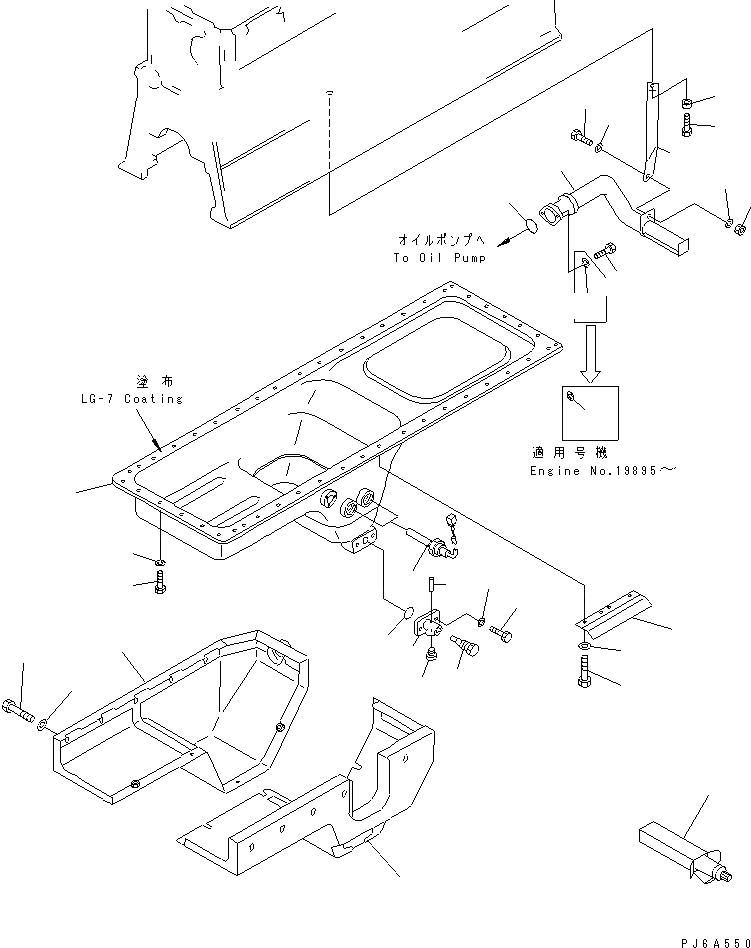 オイルポンプへ
To Oil Pump

塗布
LG-7 Coating

適用号機
Engine No.19895～

PJ6A550