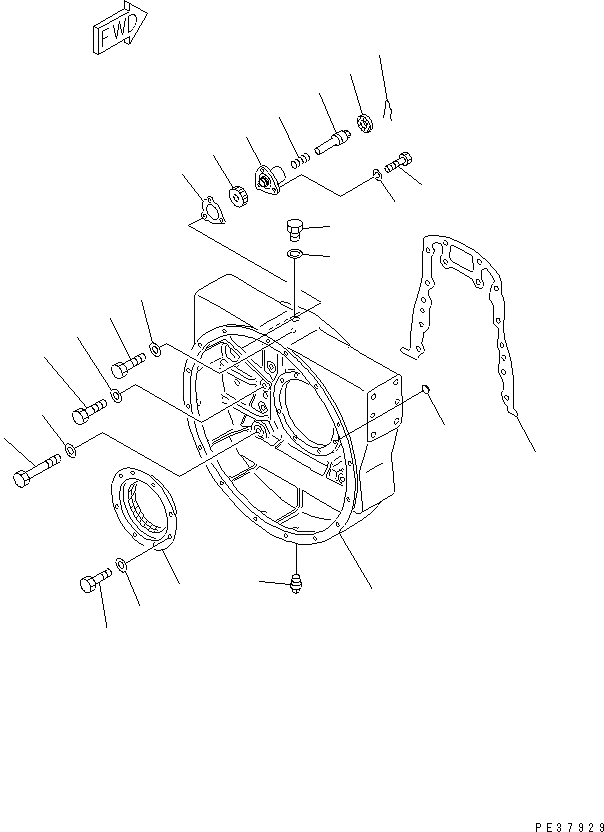 FWD

PE37929