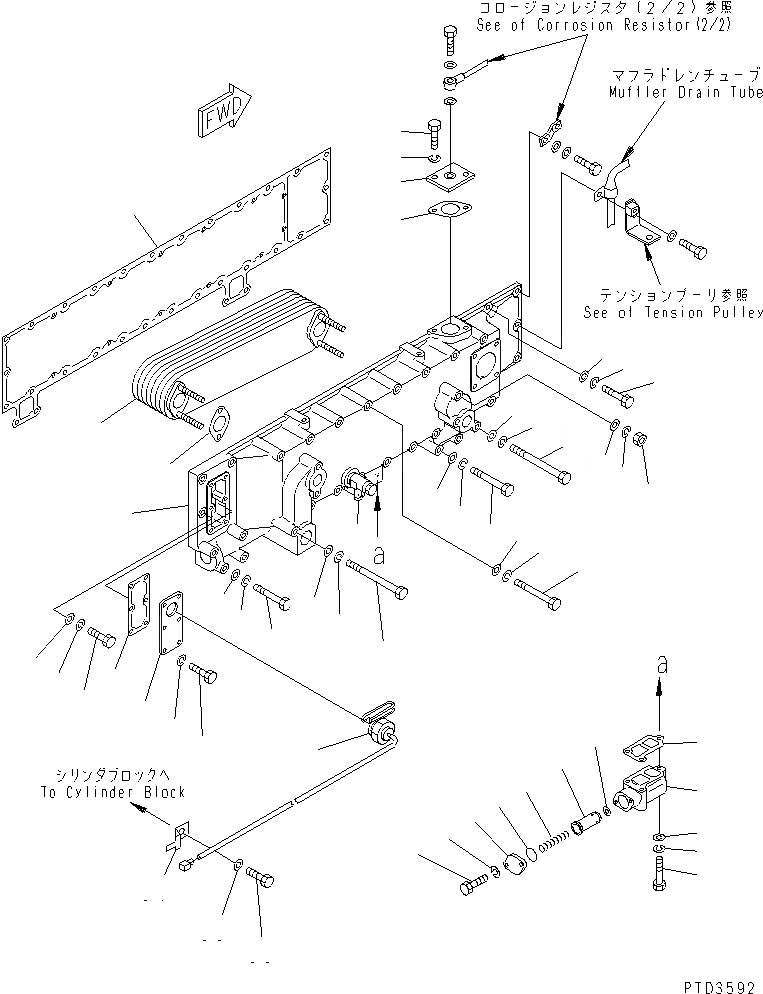 コロージョンレジスタ（2／2）参照
See of Corrosion Resistor(2/2)

マフラドレンチューブ
Muffler Drain Tube

FWD

テンションプーリ参照
See of Tension Pulley

a

a

シリンダブロックへ
To Cylinder Block

PTD3592