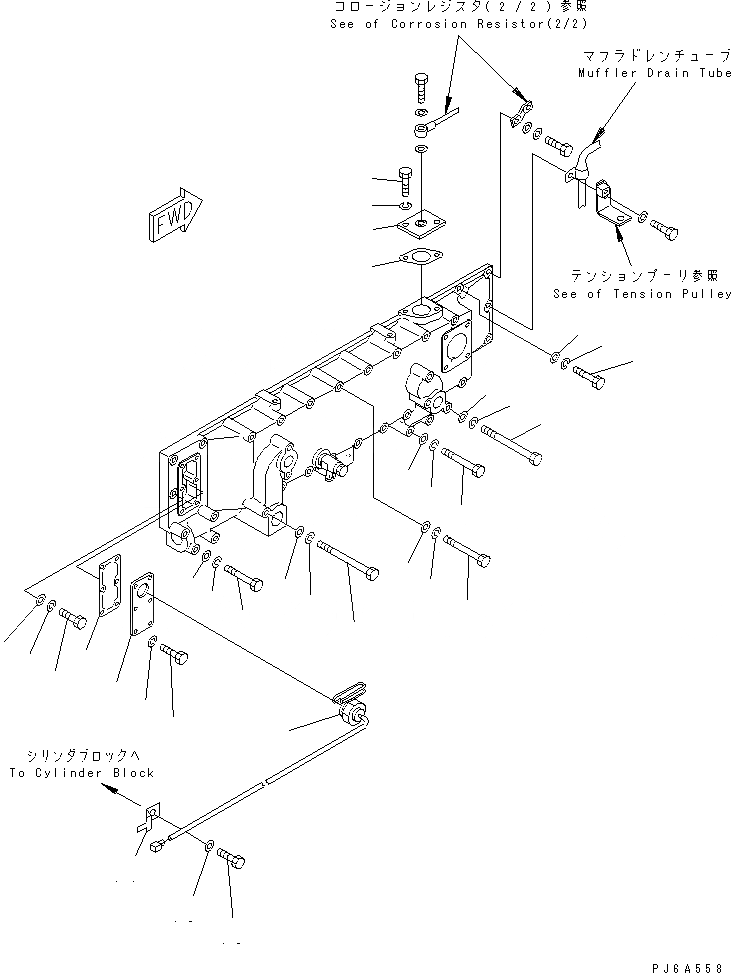 コロージョンレジスタ(2/2)参照
See of Corrosion Resistor(2/2)

マフラドレンチューブ
Muffler Drain Tube

FWD

テンションプーリ参照
See of Tension Pulley

シリンダブロックへ
To Cylinder Block

PJ6A558