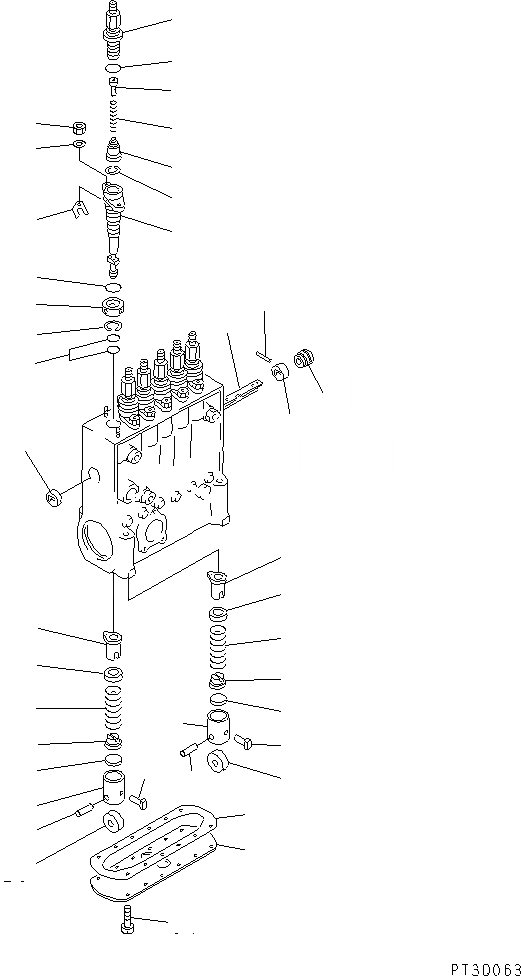 PT30063