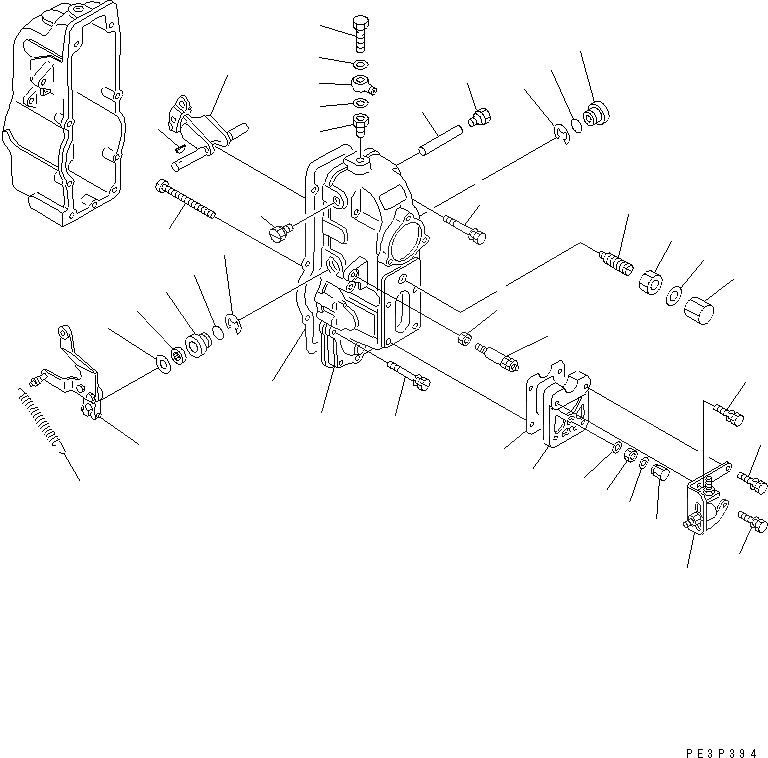 PE3P394