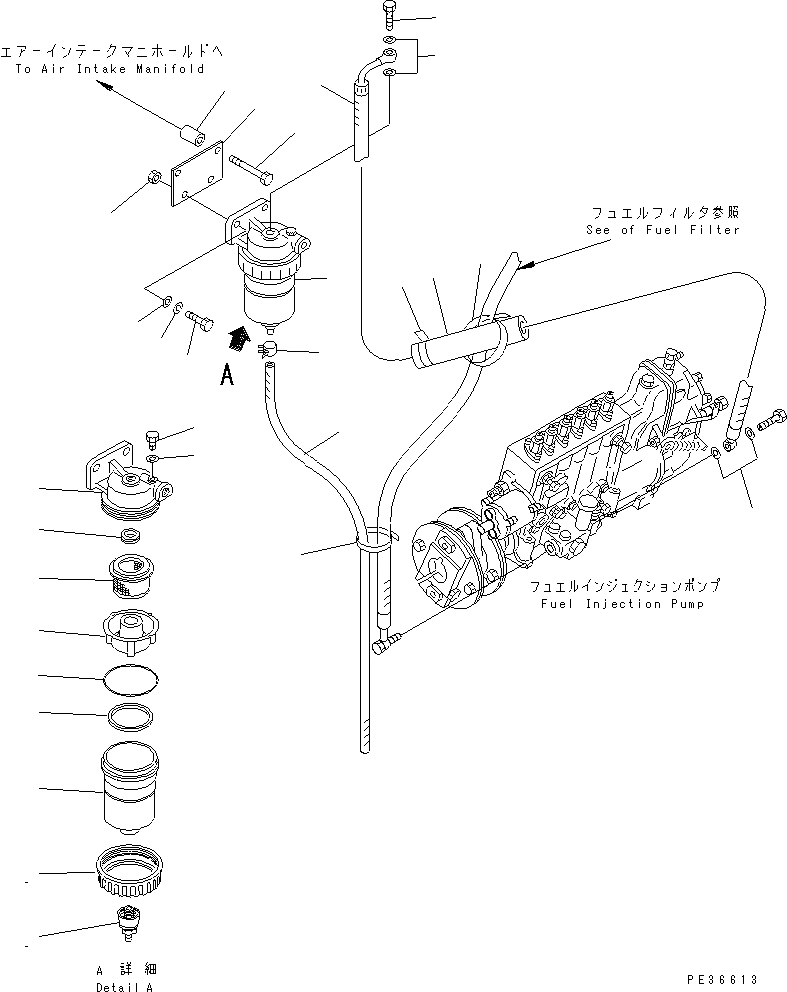 エアーインテークマニホールドへ
To Air Intake Manifold

フュエルフィルタ参照
See of Fuel Filter

A

フュエルインジェクションポンプ
Fuel Injection Pump

A 詳細
Detail A

PE36613