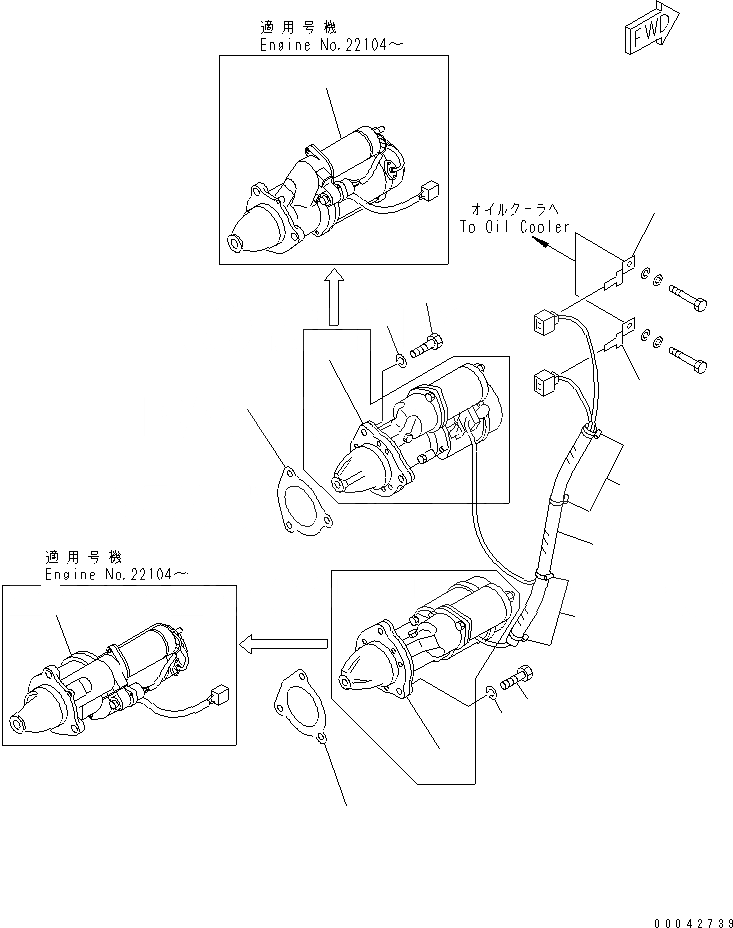 適用号機
Engine No.22104～

FWD

オイルクーラへ
To Oil Cooler

適用号機
Engine No.22104～

00042739