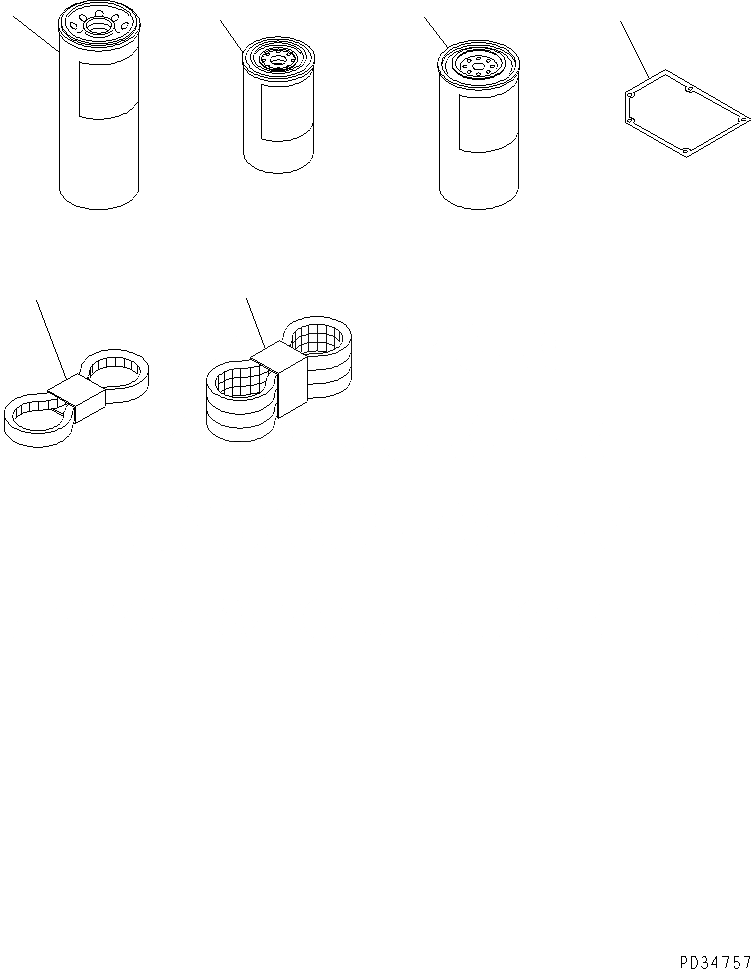 PD34757