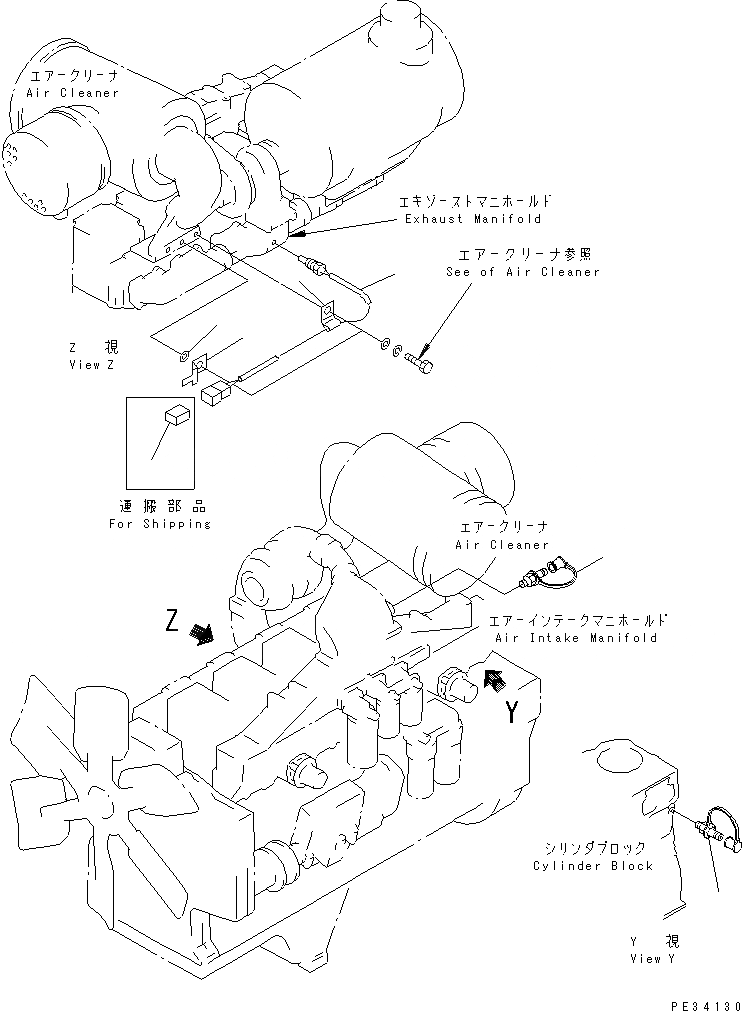 エアークリーナ
Air Cleaner

エキゾーストマニホールド
Exhaust Manifold

エアークリーナ参照
See of Air Cleaner

Z 視
View Z

運搬部品
For Shipping

エアークリーナ
Air Cleaner

Z

エアーインテークマニホールド
Air Intake Manifold

Y

シリンダブロック
Cylinder Block

Y 視
View Y

PE34130