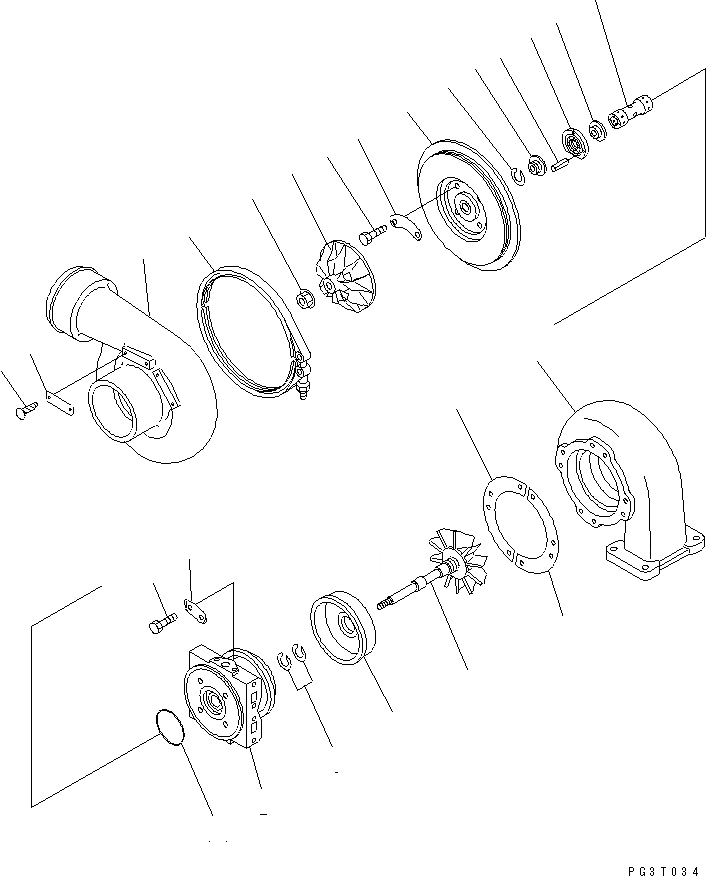 PG3T034