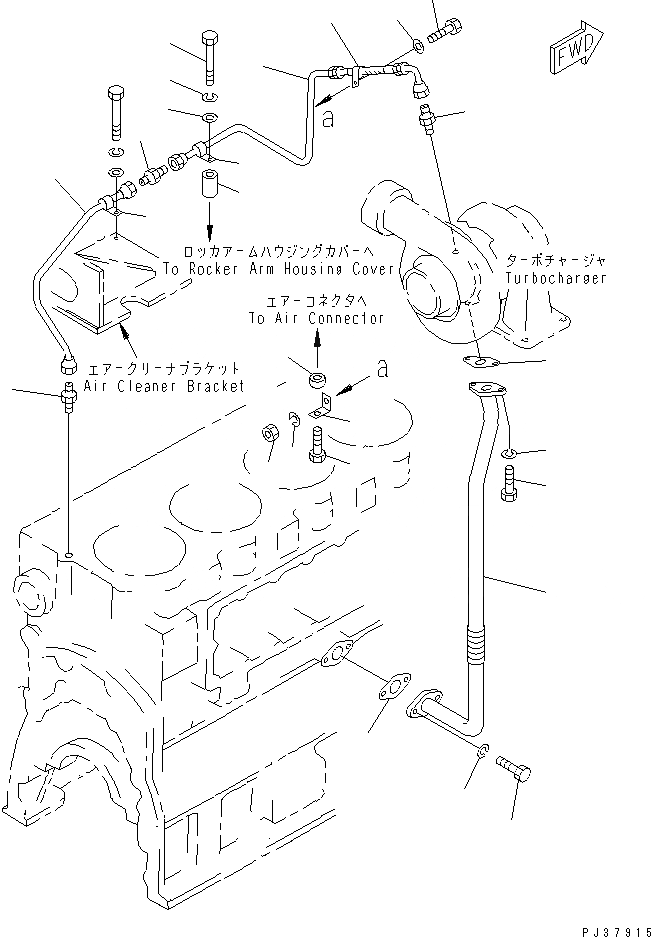 FWD

a

ロッカアームハウジングカバーへ
To Rocker Arm Housing Cover

ターボチャージャ
Turbocharger

エアーコネクタへ
To Air Connector

a

エアークリーナブラケット
Air Cleaner Bracket

PJ37915