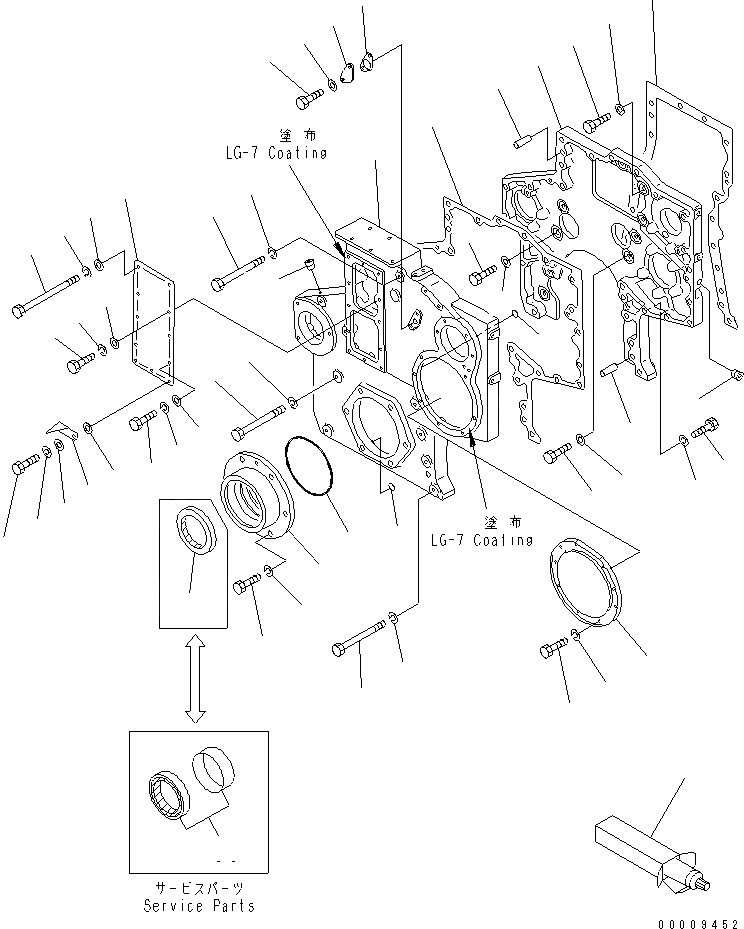 塗布
LG-7 Coating

塗布
LG-7 Coating

サービスパーツ
Service Parts

00009452