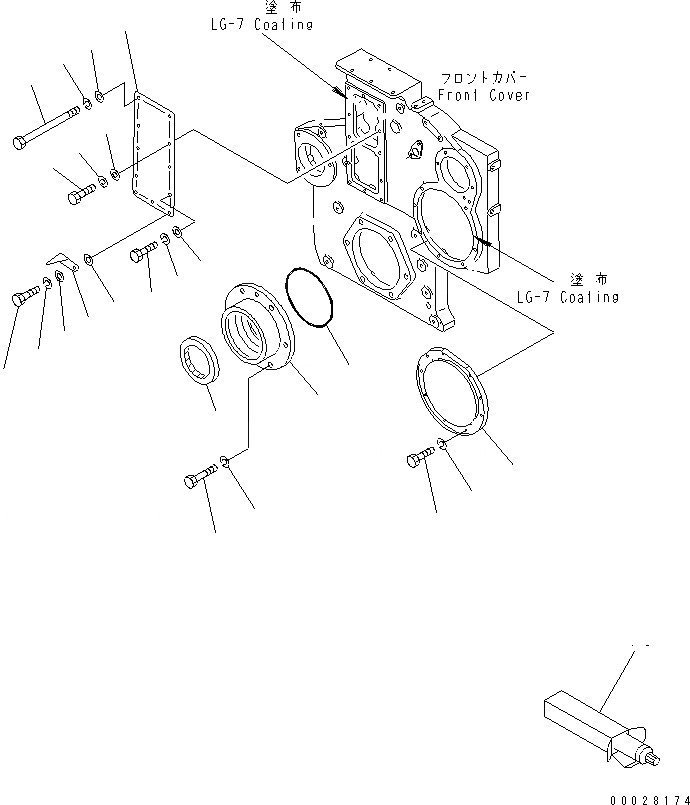 塗布
LG-7 Coating

フロントカバー
Front Cover

塗布
LG-7 Coating

00028174