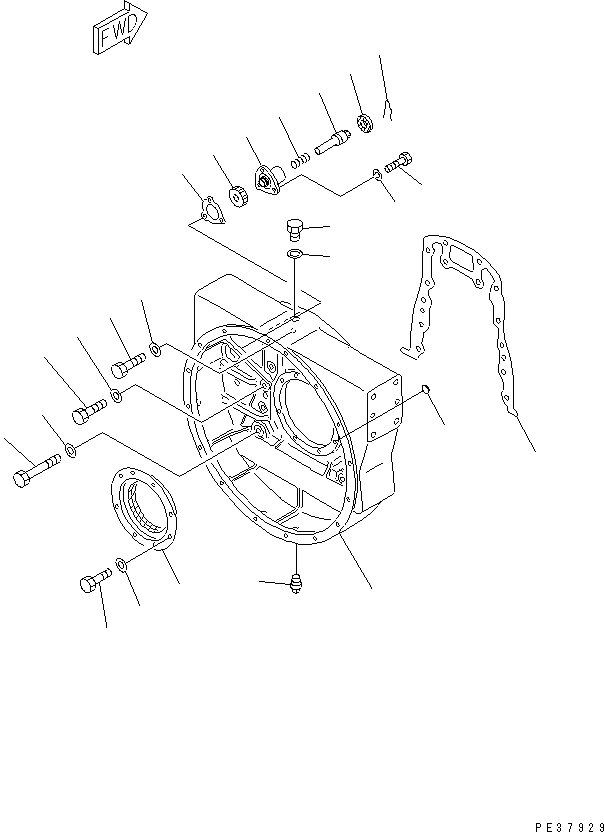 FWD

PE37929