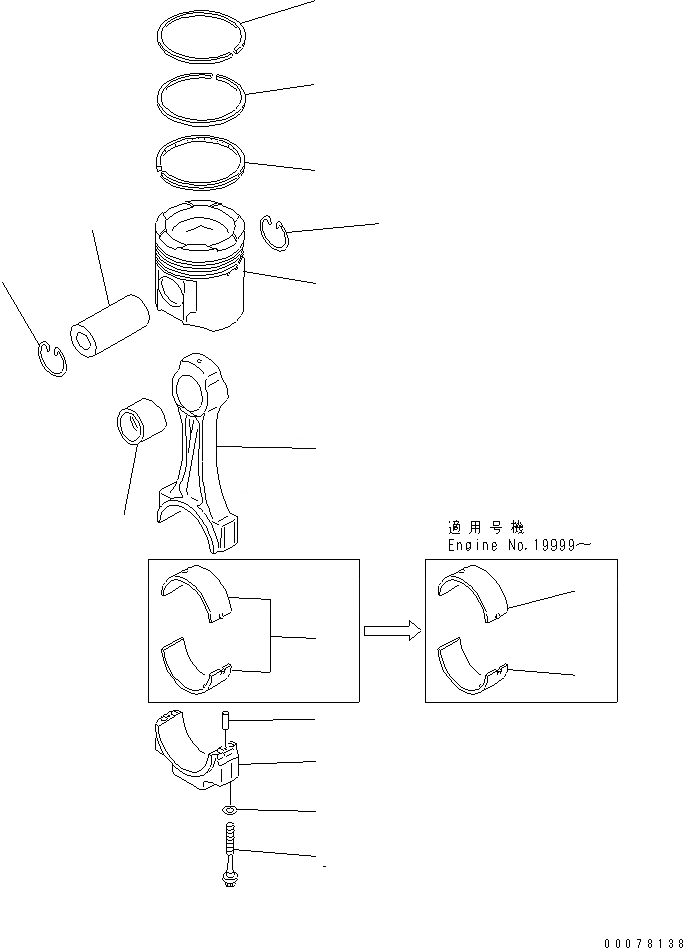 適用号機
Engine No.19999~

00078138