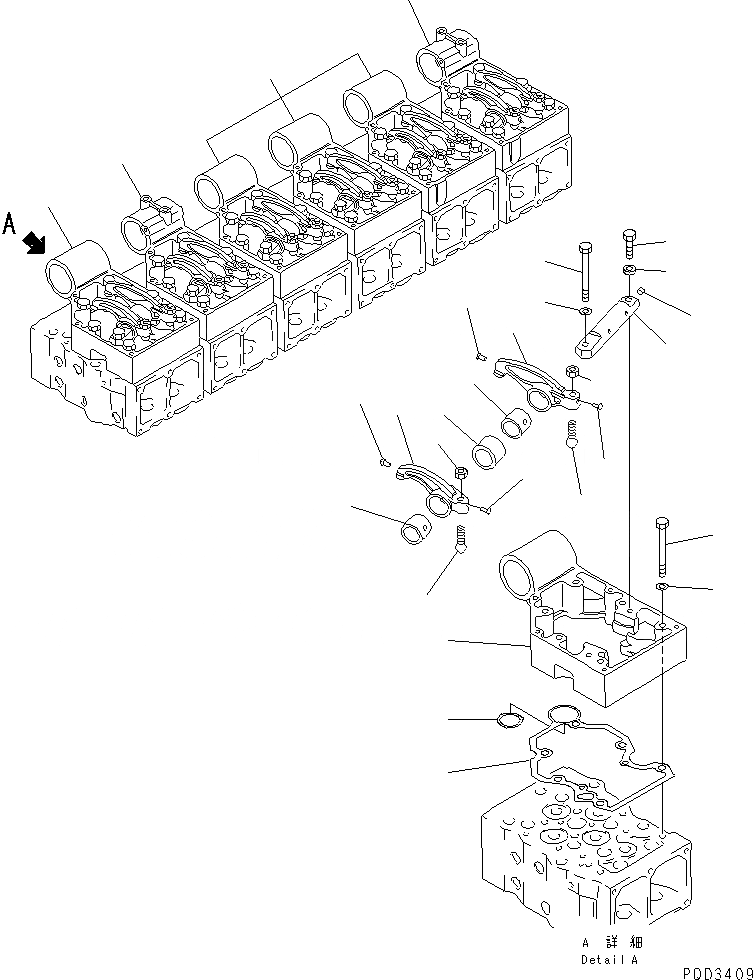 A

A 詳 細
Detail A

P0D3409