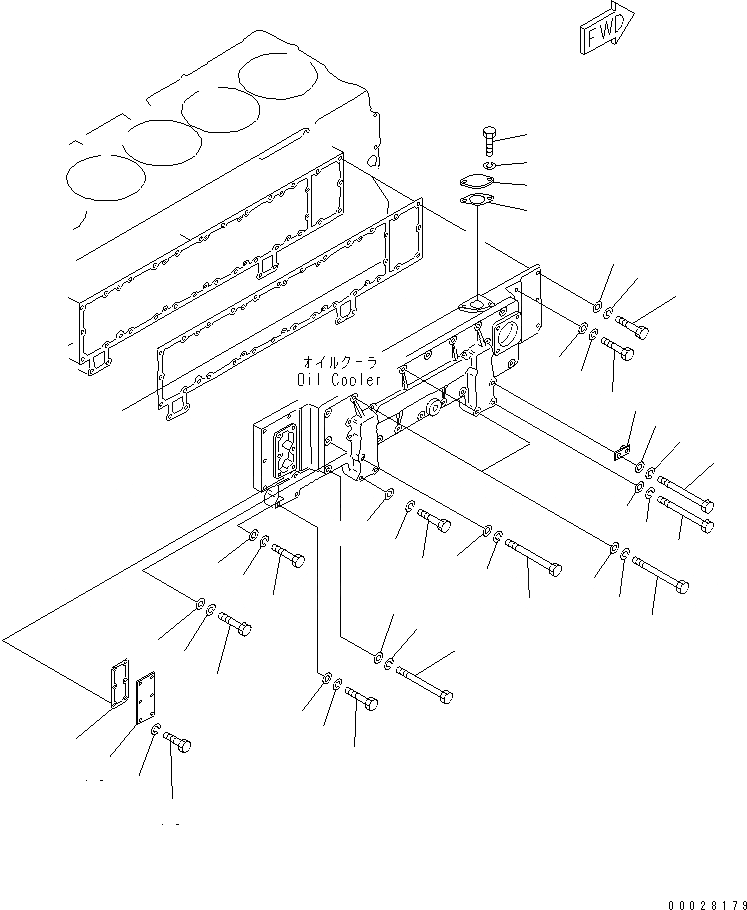 FWD

オイルクーラ
Oil Cooler

00028179