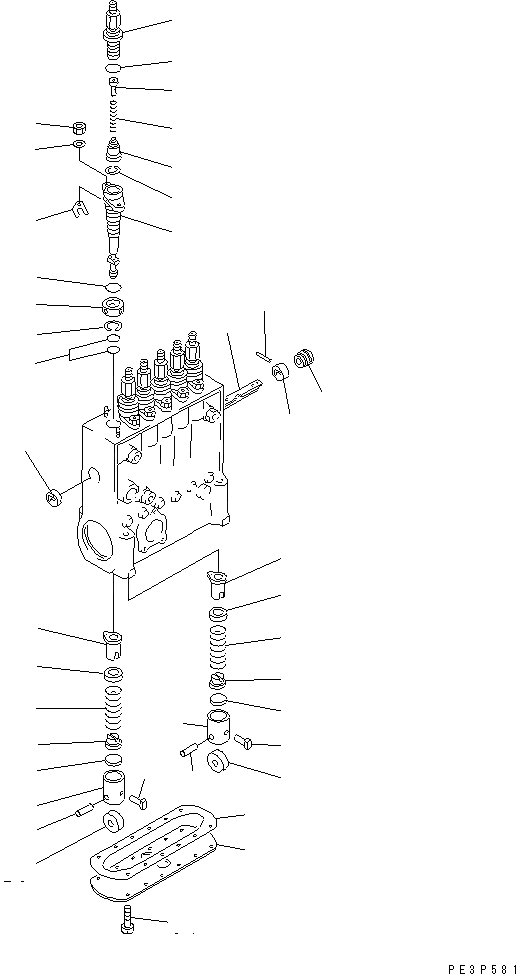 PE3P581