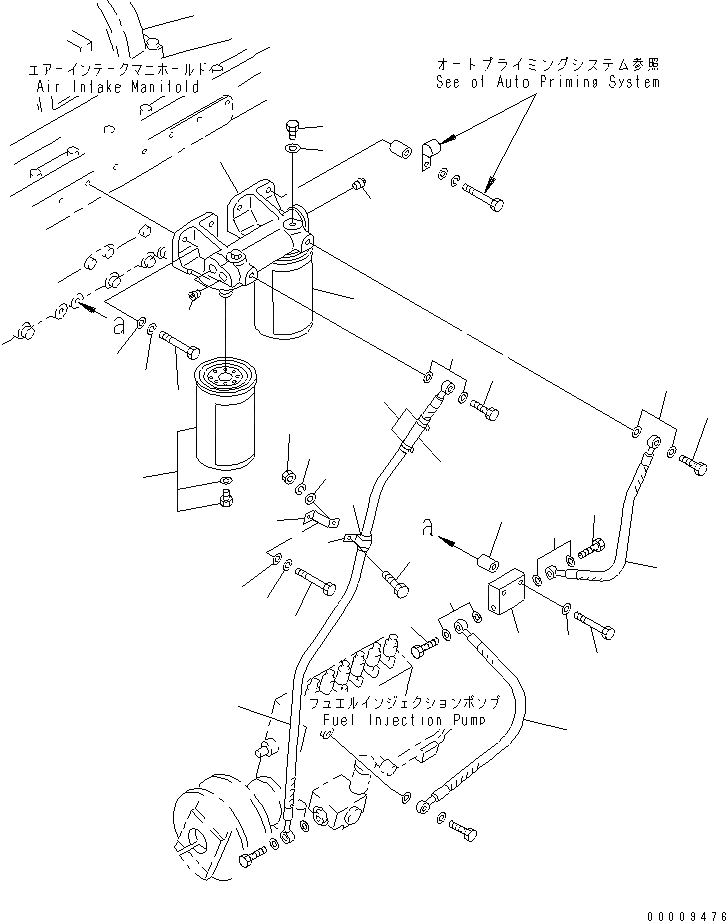 エアーインテークマニホールド
Air Intake Manifold

オートプライミングシステム参照
See of Auto Priming System

a

a

フュエルインジェクションポンプ
Fuel Injection Pump

00009476