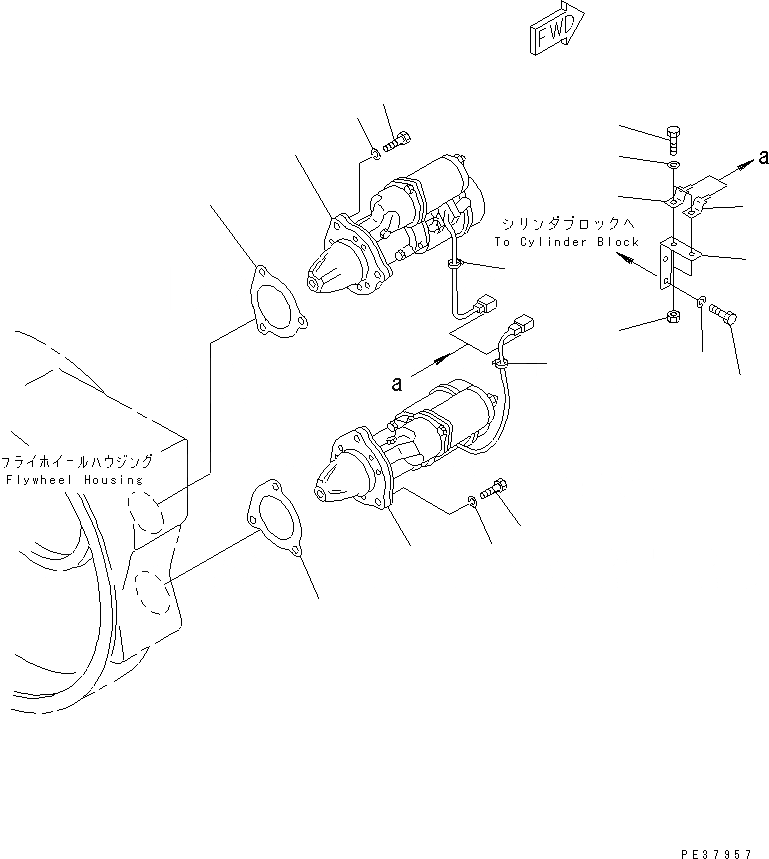 FWD

a

シリンダブロックへ
To Cylinder Block

a

フライホイールハウジング
Flywheel Housing

PE37957