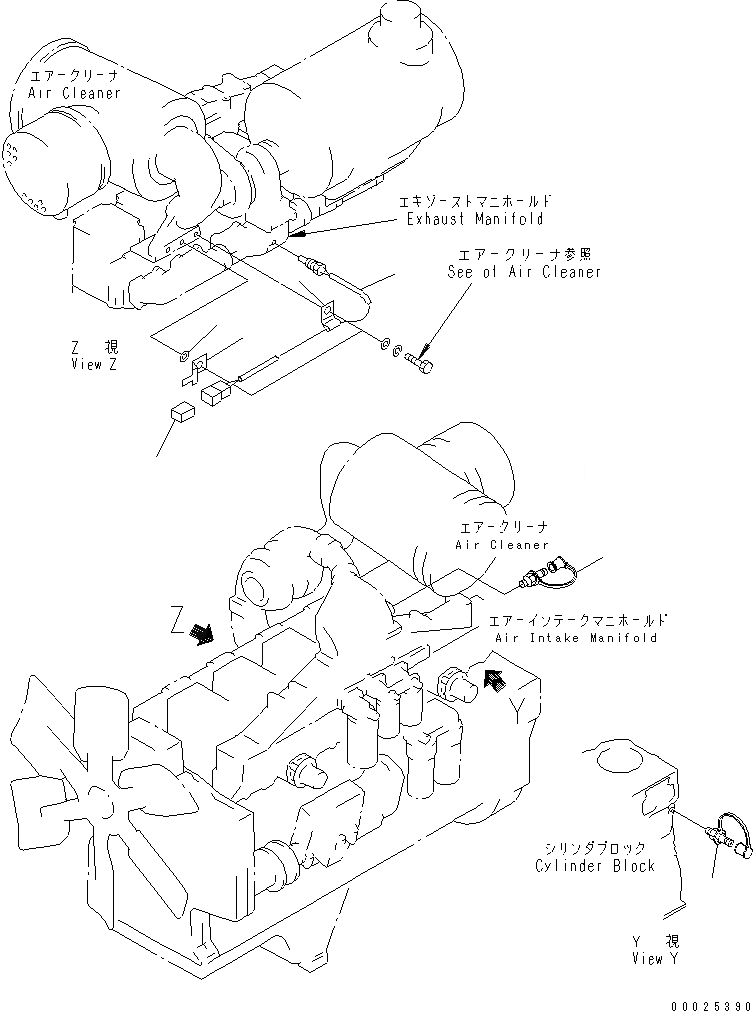 エアークリーナ
Air Cleaner

エキゾーストマニホールド
Exhaust Manifold

エアークリーナ参照
See of Air Cleaner

Z 視
View Z

エアークリーナ
Air Cleaner

Z

エアーインテークマニホールド
Air Intake Manifold

Y

シリンダブロック
Cylinder Block

Y 視
View Y

00025390