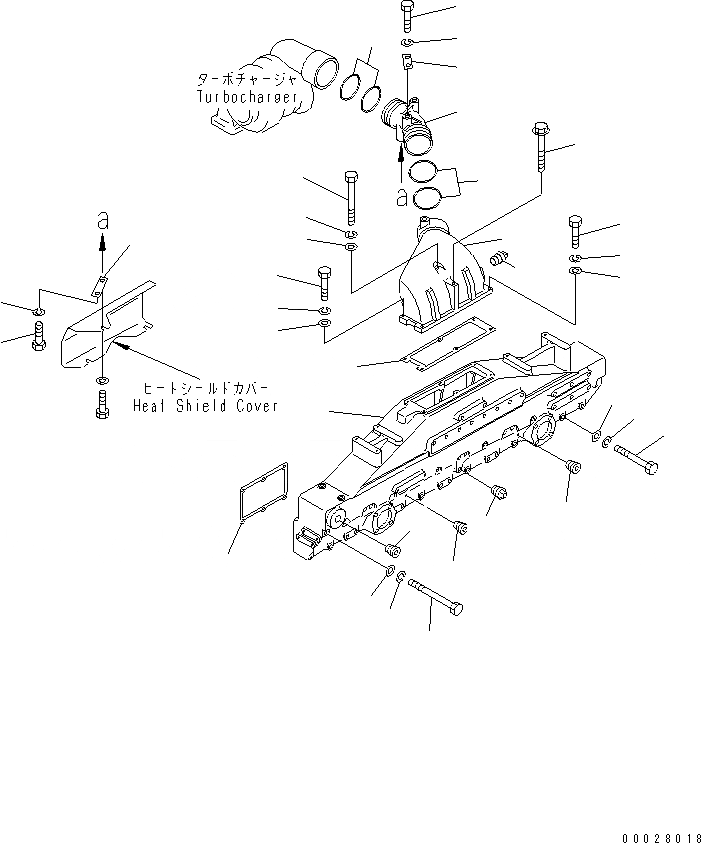 ターボチャージャ
Turbocharger

a

a

ヒートシールドカバー
Heat Shield Cover

00028018