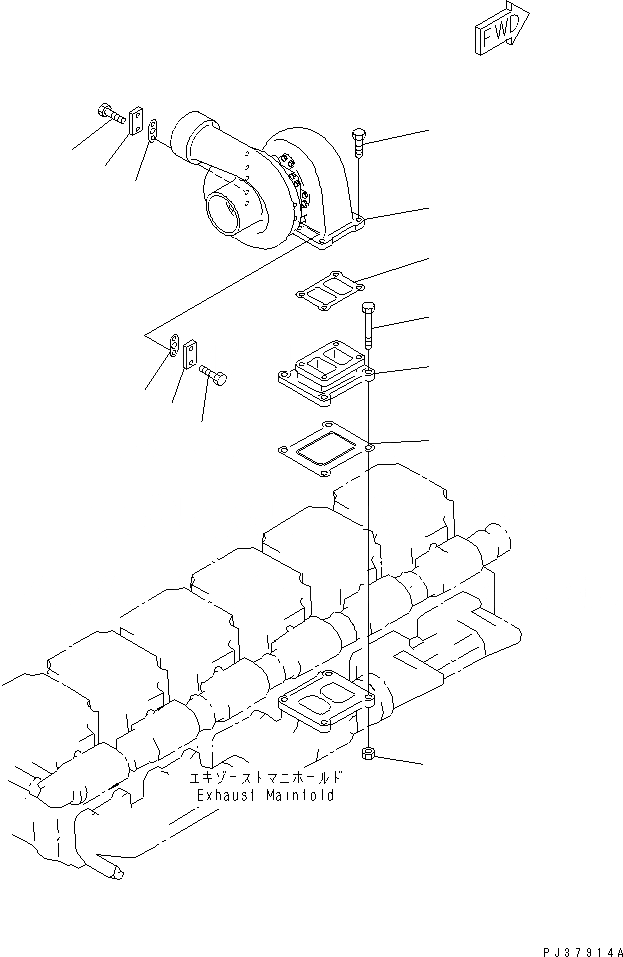 FWD

エキゾーストマニホールド
Exhaust Mainfold

PJ37914A