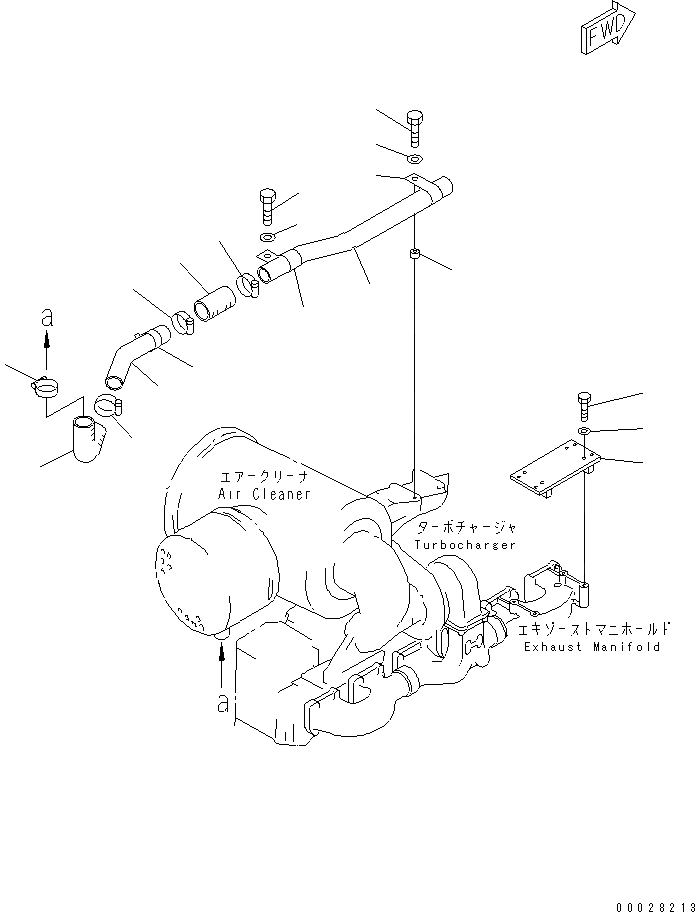 FWD

a

エアークリーナ
Air Cleaner

ターボチャージャ
Turbocharger

エキゾーストマニホールド
Exhaust Manifold

a

00028213