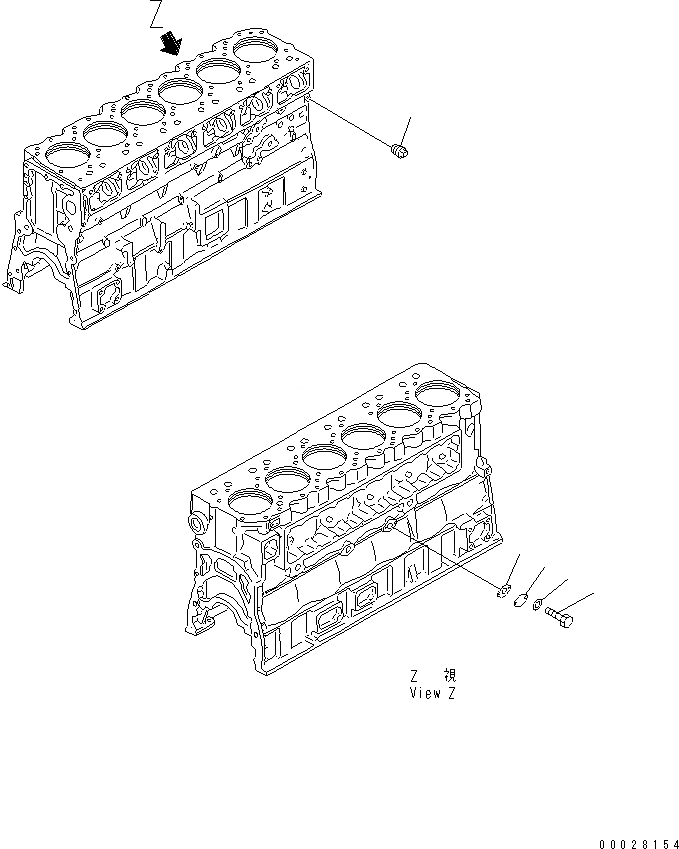 Z

Z 視
View Z

00028154