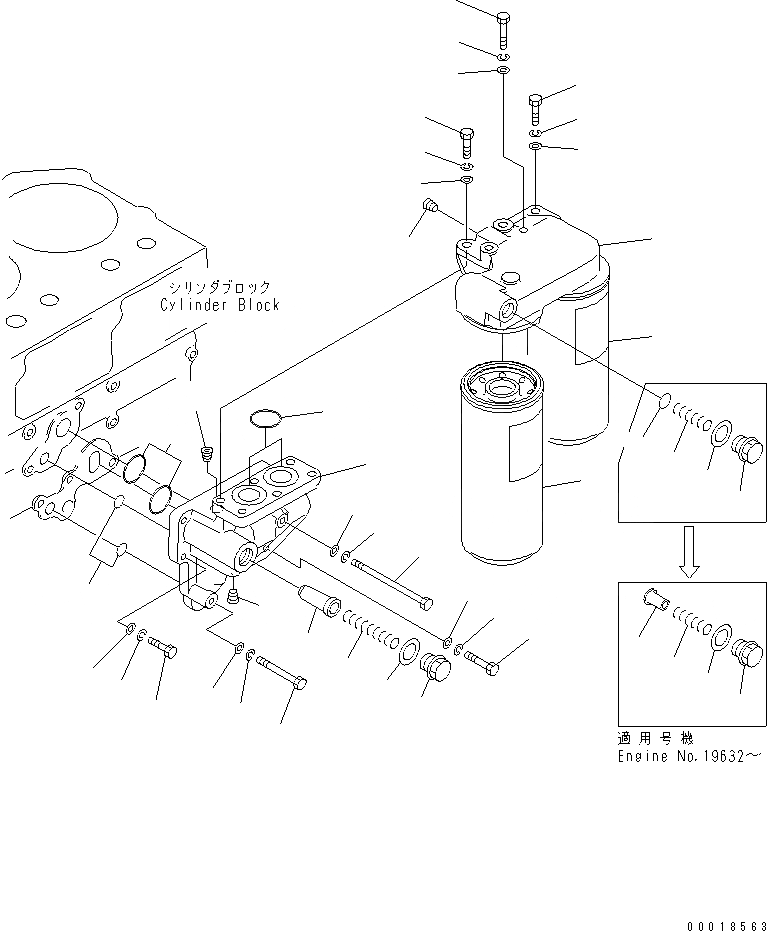 シリンダブロック
Cylinder Block

適用号機
Engine No.19632～

00018563