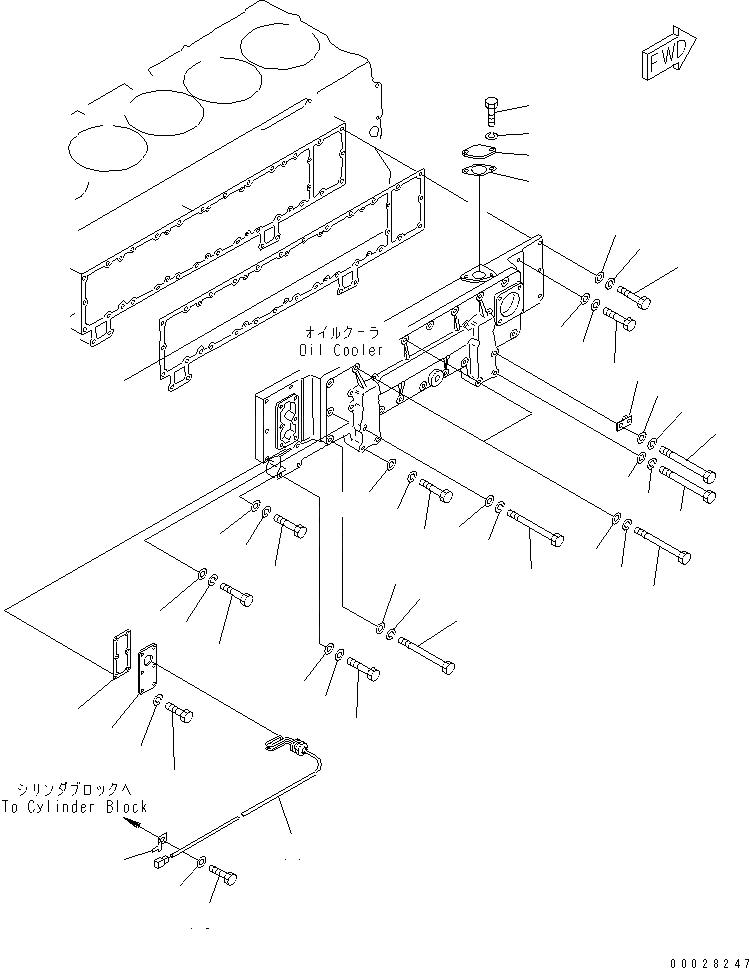 FWD

オイルクーラ
Oil Cooler

シリンダブロックへ
To Cylinder Block

00028247