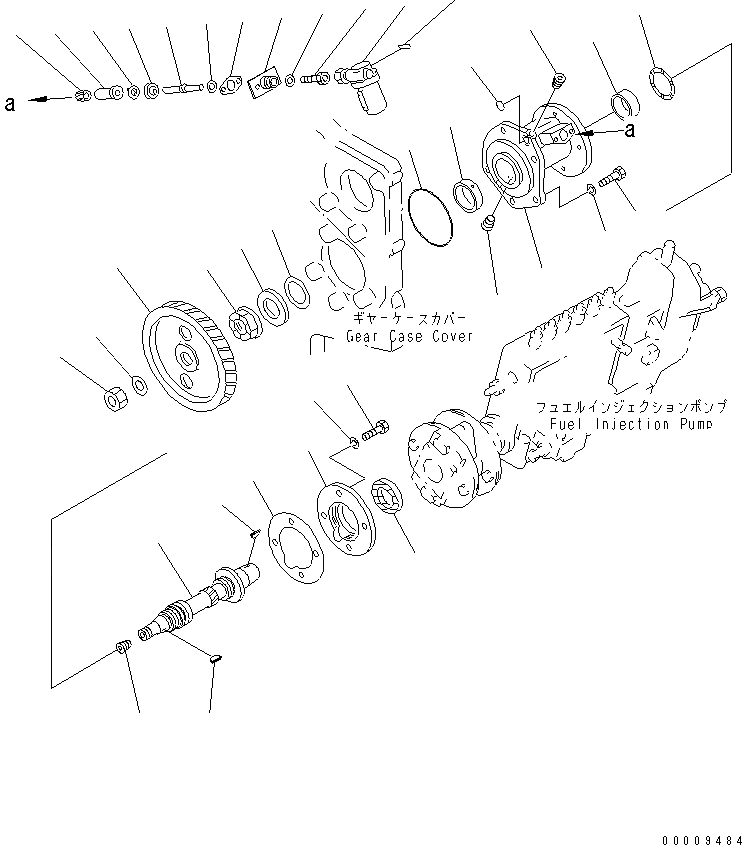 a

a

ギヤーケースカバー
Gear Case Cover

フュエルインジェクションポンプ
Fuel Injection Pump

00009484