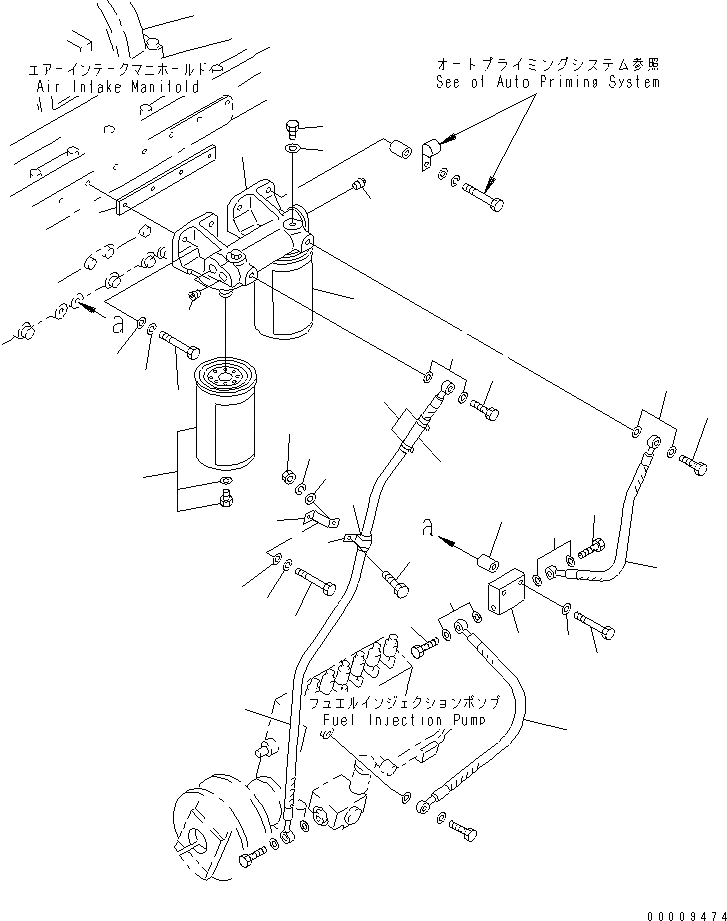 エアーインテークマニホールド
Air Intake Manifold

オートプライミングシステム参照
See of Auto Priming System

a

a

フュエルインジェクションポンプ
Fuel Injection Pump

00009474