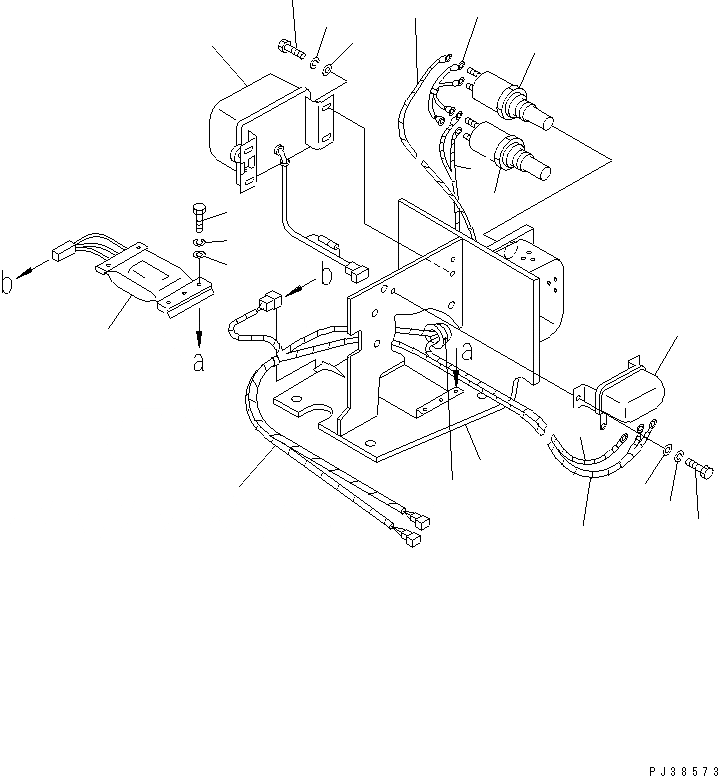 b
b
a
a
PJ38573