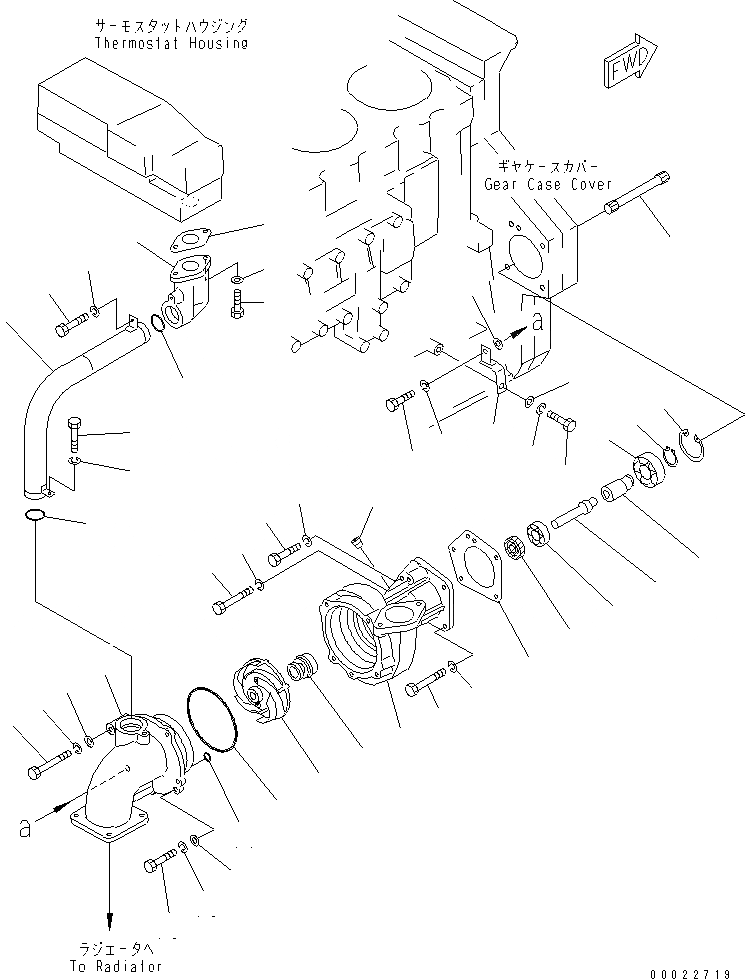 サーモスタットハウジング
Thermostat Housing

FWD

ギヤケースカバー
Gear Case Cover

a

a

ラジエータへ
To Radiator

00022719