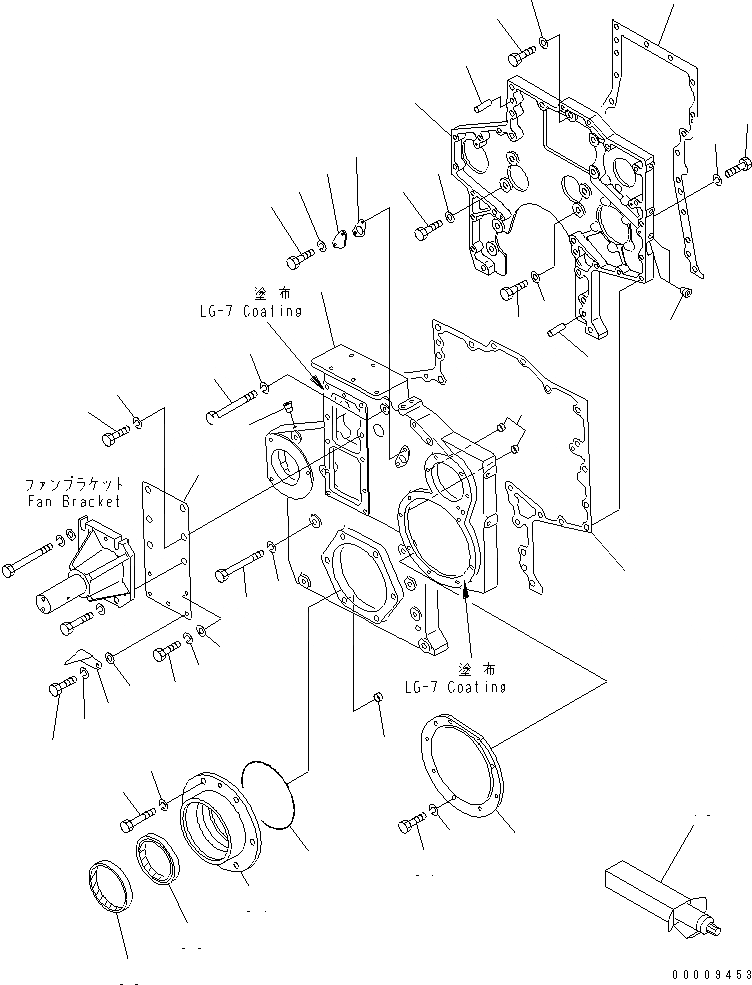 塗布
LG-7 Coating

ファンブラケット
Fan Bracket

塗布
LG-7 Coating

00009453