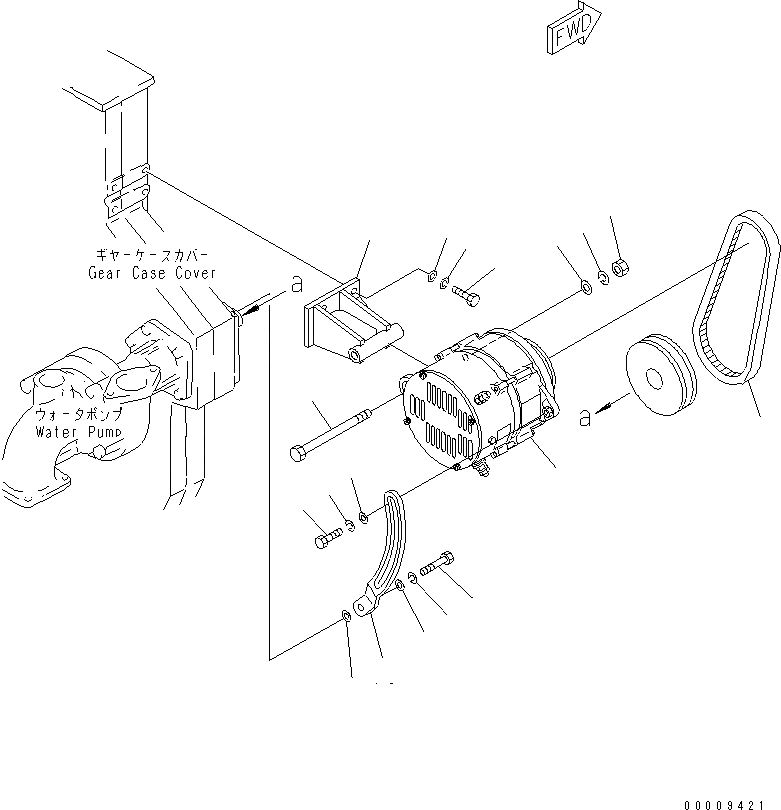 FWD

ギヤーケースカバー
Gear Case Cover

a

ウォータポンプ
Water Pump

a

00009421