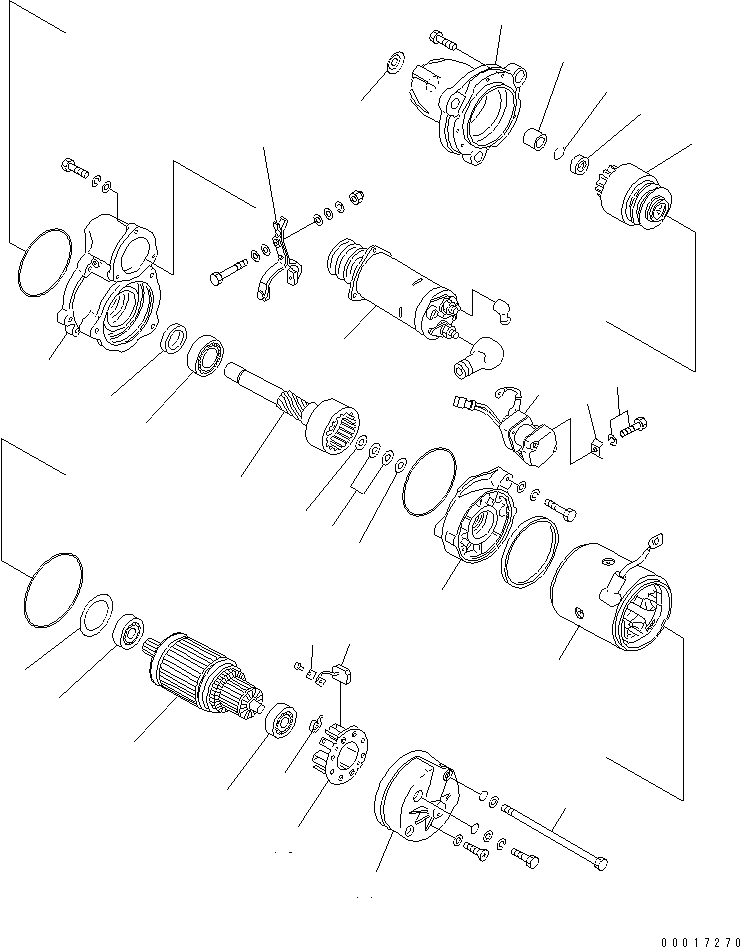 00017270