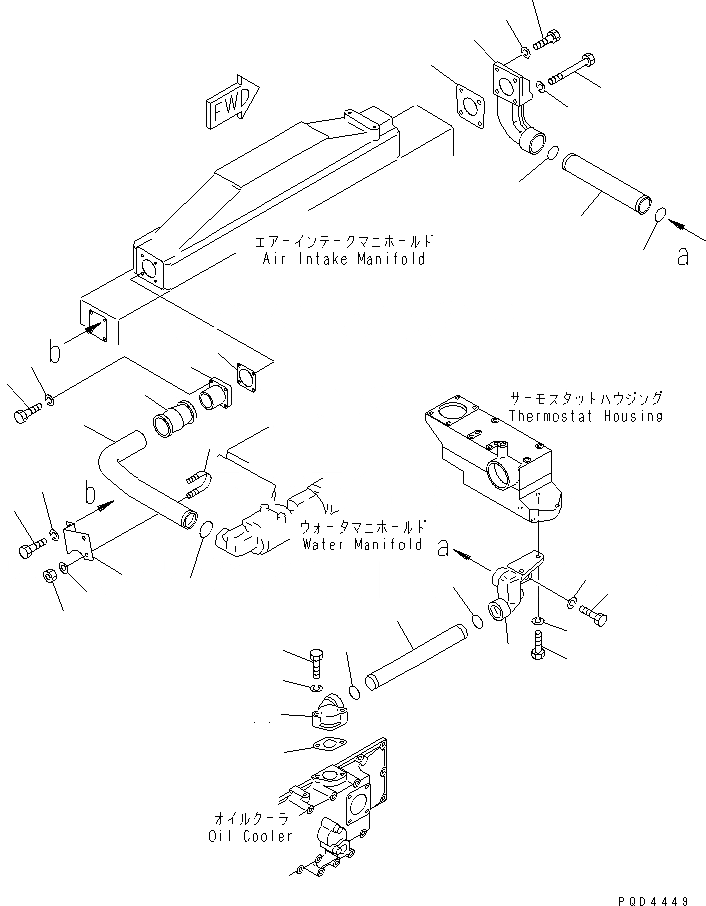 FWD

エアーインテークマニホールド
Air Intake Manifold

a

b

サーモスタットハウジング
Thermostat Housing

b

ウォータマニホールド
Water Manifold

a

オイルクーラ
Oil Cooler

PQD4449