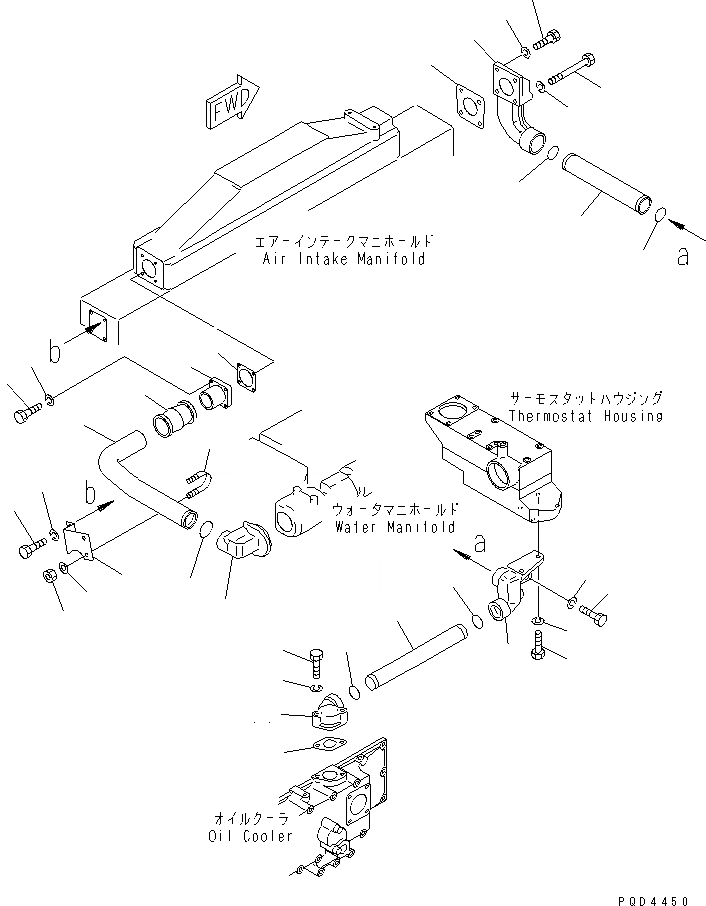 FWD

エアーインテークマニホールド
Air Intake Manifold

a

b

サーモスタットハウジング
Thermostat Housing

b

ウォータマニホールド
Water Manifold

a

オイルクーラ
Oil Cooler

PQD4450