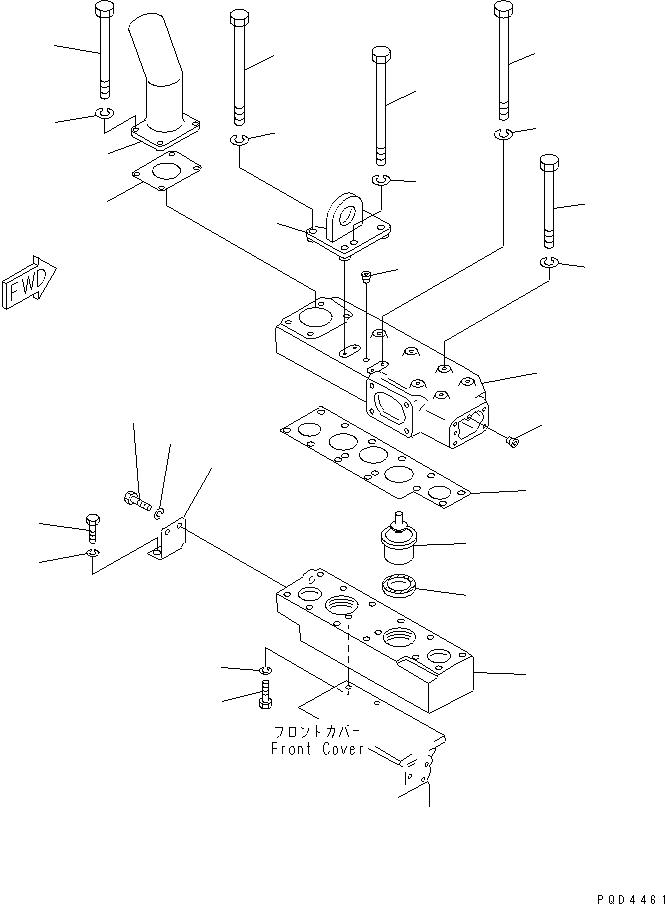 FWD

フロントカバー
Front Cover

PQD4461