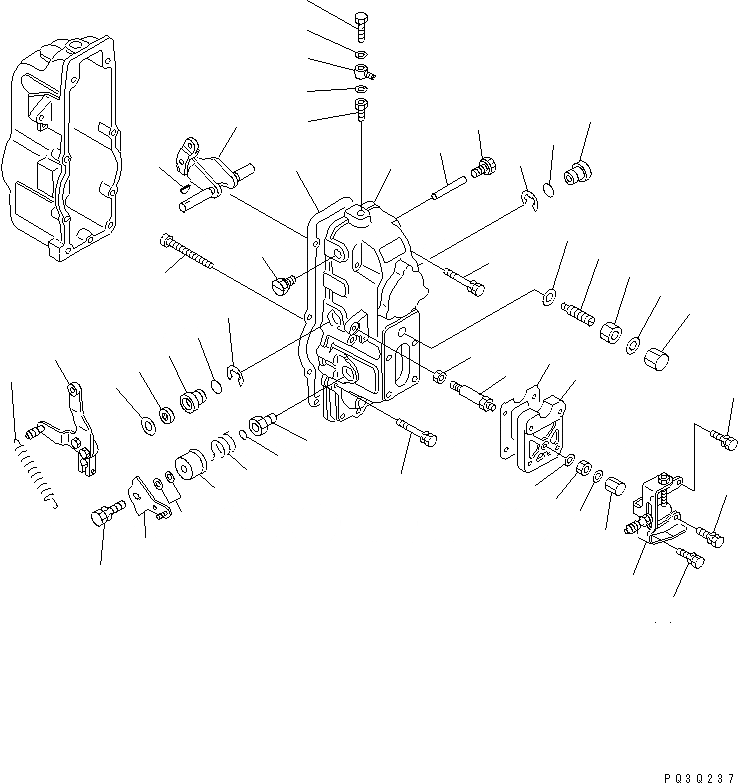 PQ3Q237