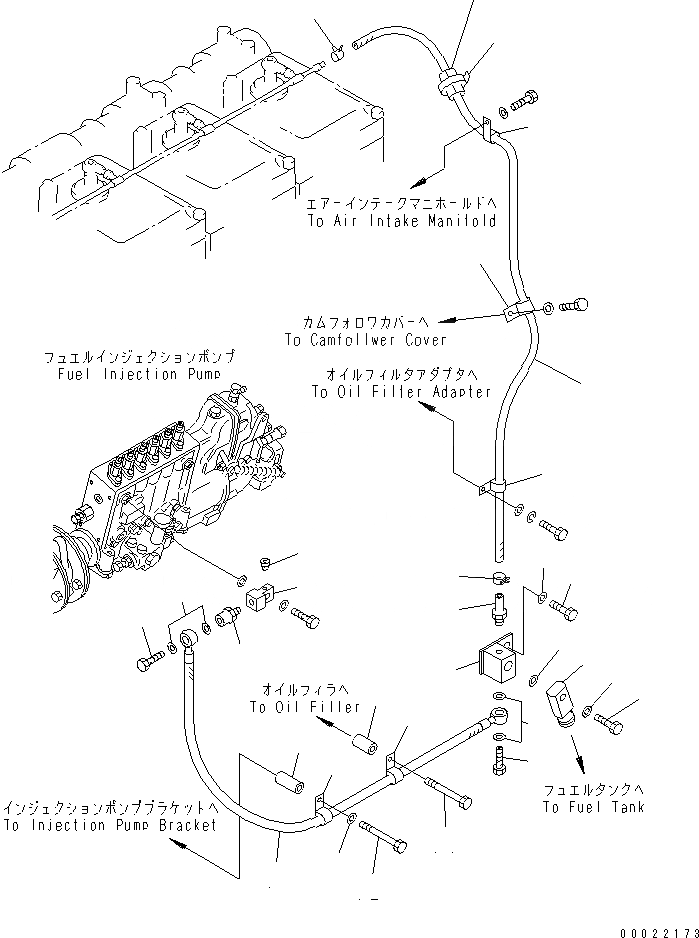 エアーインテークマニホールドへ
To Air Intake Manifold

カムフォロワカバーへ
To Camfollwer Cover

フュエルインジェクションポンプ
Fuel Injection Pump

オイルフィルタアダプタへ
To Oil Filler Adapter

オイルフィラへ
To Oil Filler

フュエルタンクへ
To Fuel Tank

インジェクションポンプブラケットへ
To Injection Pump Bracket

00022173