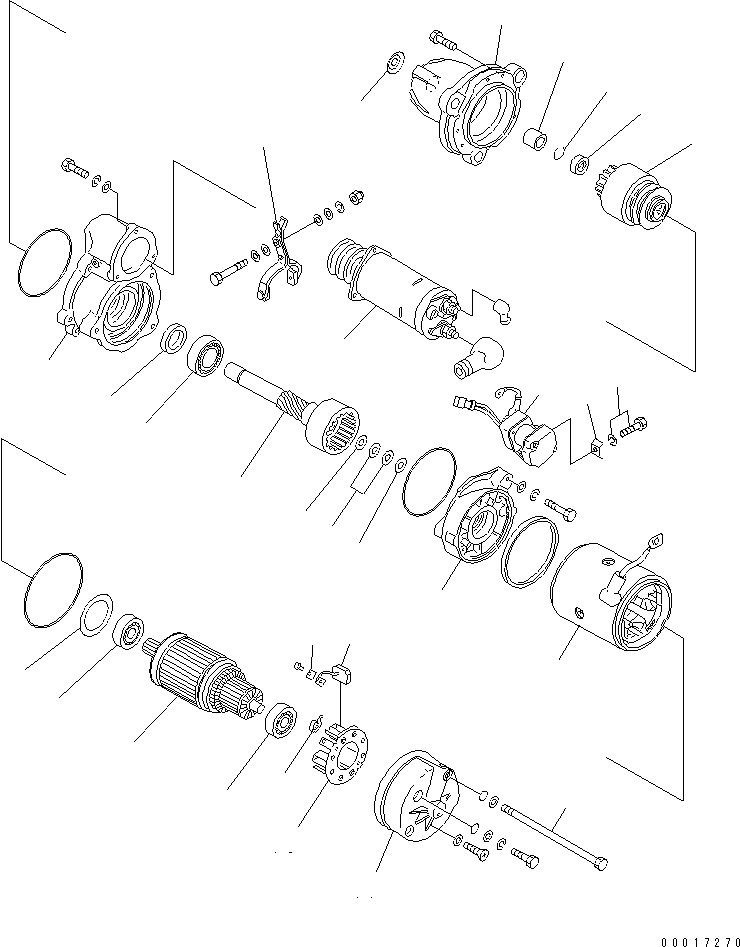 00017270