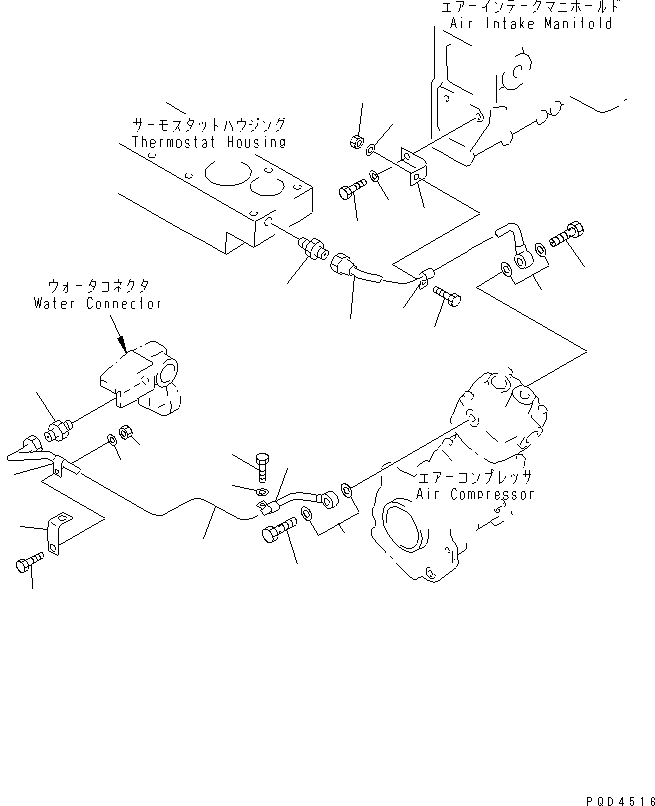 エアーインテークマニホールド
Air Intake Manifold

サーモスタットハウジング
Thermostat Housing

ウォータコネクタ
Water Connector

エアーコンプレッサ
Air Compressor

PQD4516