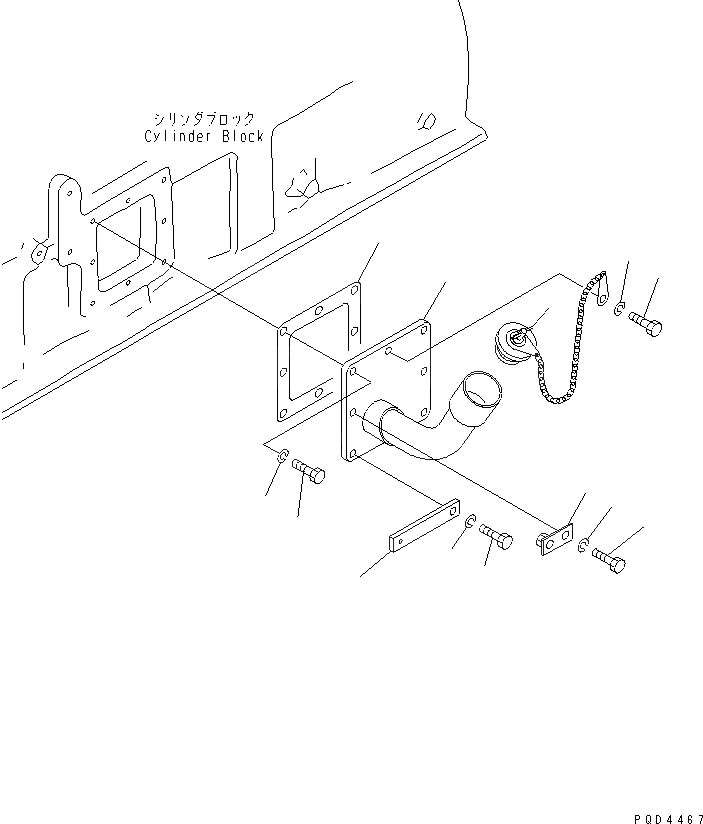 シリンダブロック
Cylinder Block

PQD4467