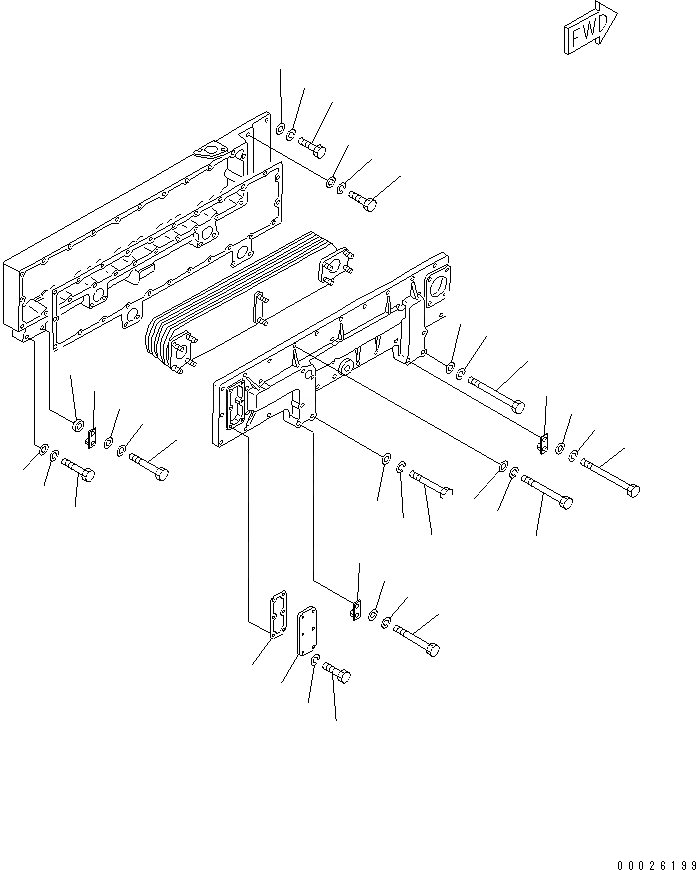 FWD

00026199