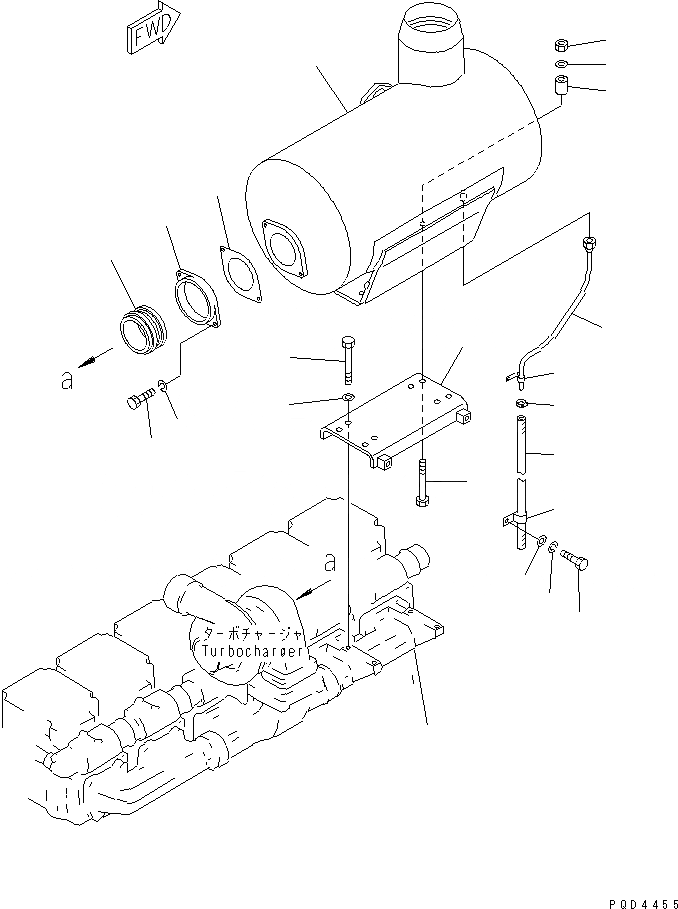 FWD
a
a
ターボチャージャ
Turbocharger
PQD4455